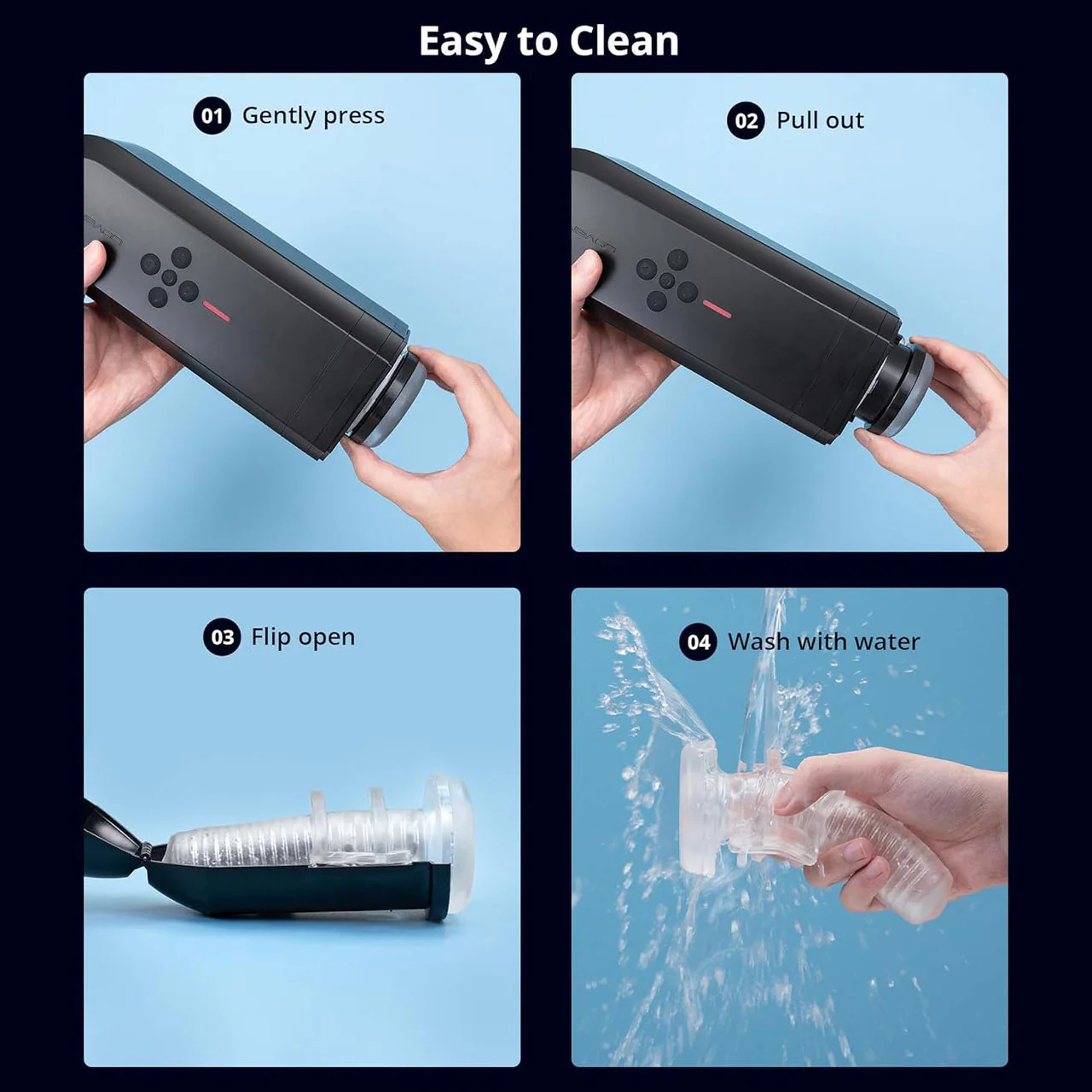 Easy to Clean

01 Gently press

02 Pull out

03 Flip open

04 Wash with water